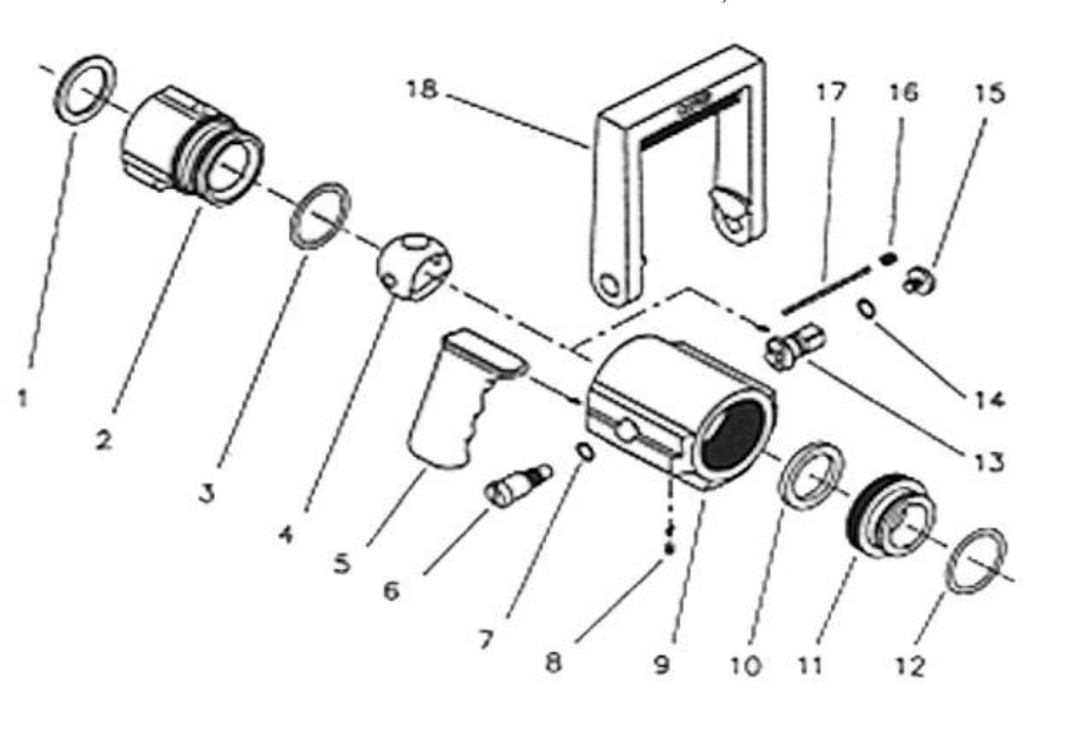 18
17
16
15
1
2
3
4
5
6
7
8
9
10
11
12
13
14